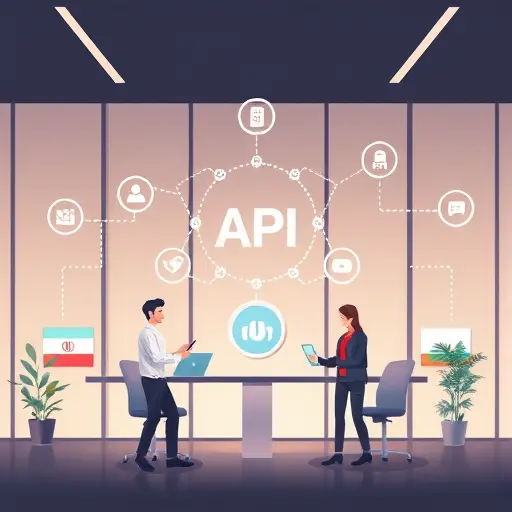 API