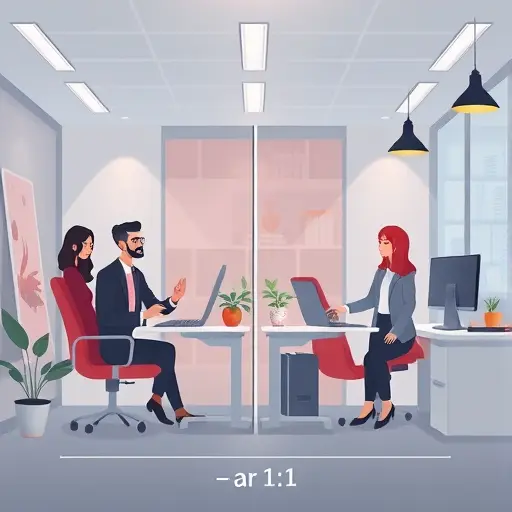 – ar 1:1