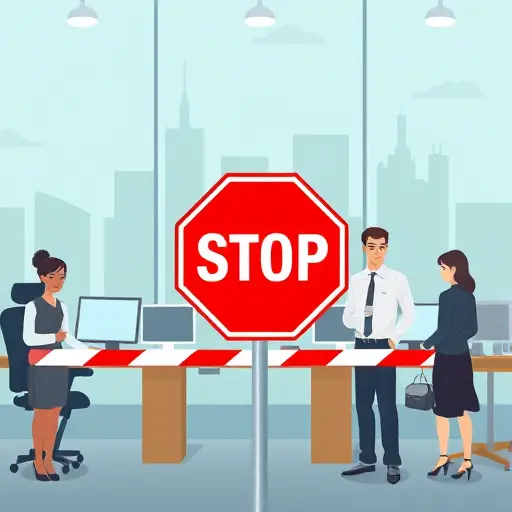 STOP