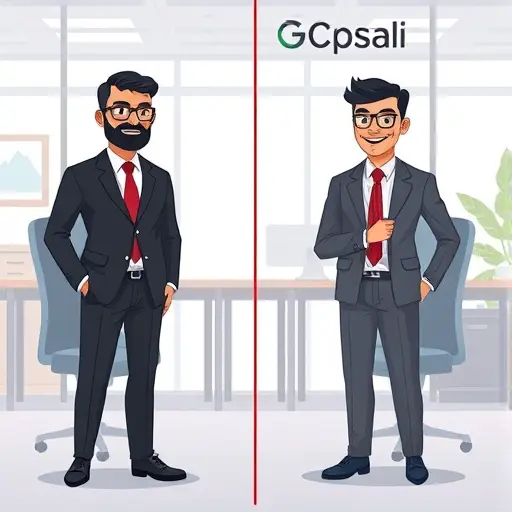 GCpsali