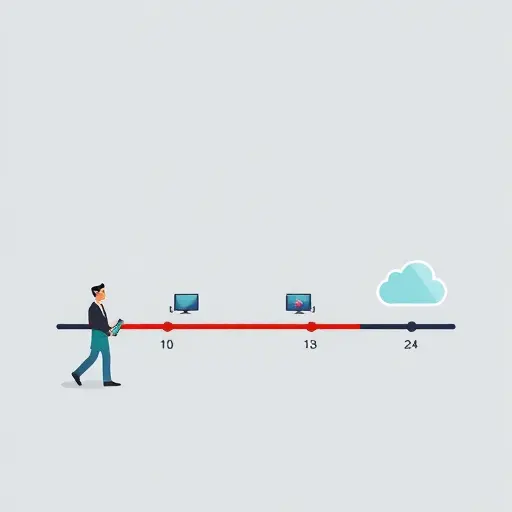 10

13

24